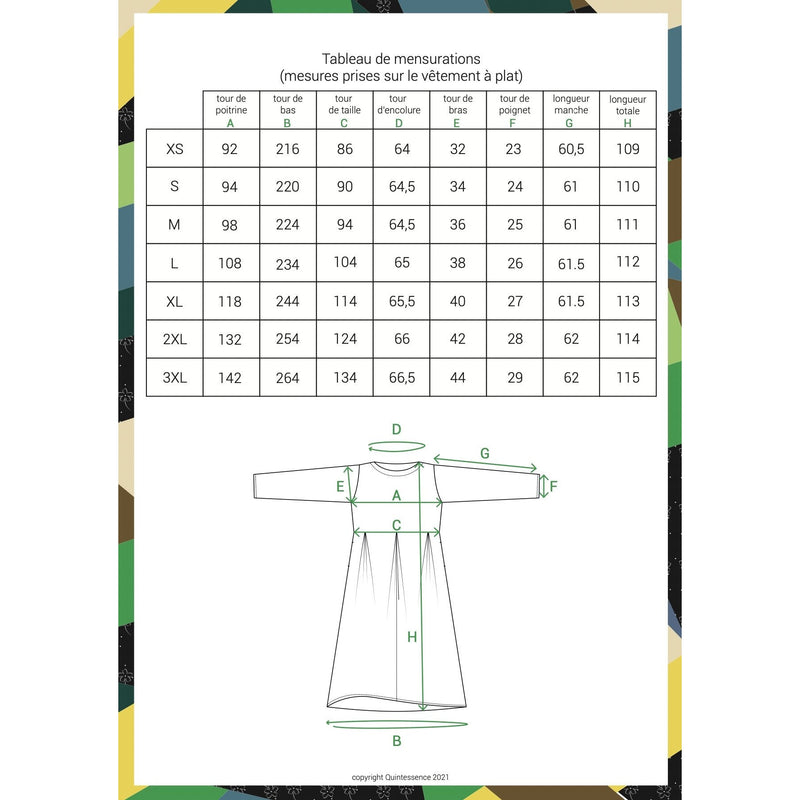 Tableau de mensurations
(mesures prises sur le vêtement à plat)

| | tour de poitrine A | tour de bas B | tour de taille C | tour d'encolure D | tour de bras E | tour de poignet F | longueur manche G | longueur totale H |
|---|---|---|---|---|---|---|---|---|
| XS | 92 | 216 | 86 | 64 | 32 | 23 | 60,5 | 109 |
| S | 94 | 220 | 90 | 64,5 | 34 | 24 | 61 | 110 |
| M | 98 | 224 | 94 | 64,5 | 36 | 25 | 61 | 111 |
| L | 108 | 234 | 104 | 65 | 38 | 26 | 61.5 | 112 |
| XL | 118 | 244 | 114 | 65,5 | 40 | 27 | 61.5 | 113 |
| 2XL | 132 | 254 | 124 | 66 | 42 | 28 | 62 | 114 |
| 3XL | 142 | 264 | 134 | 66,5 | 44 | 29 | 62 | 115 |

D
G
E
A
F
C
H
B

copyright Quintessence 2021